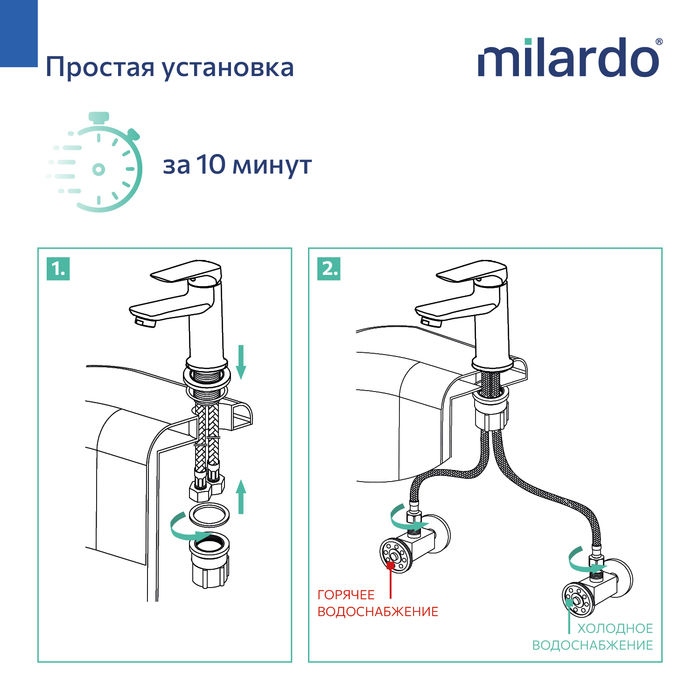 Простая установка

milardo®

за 10 минут

1.

2.

ГОРЯЧЕЕ ВОДОСНАБЖЕНИЕ

ХОЛОДНОЕ ВОДОСНАБЖЕНИЕ