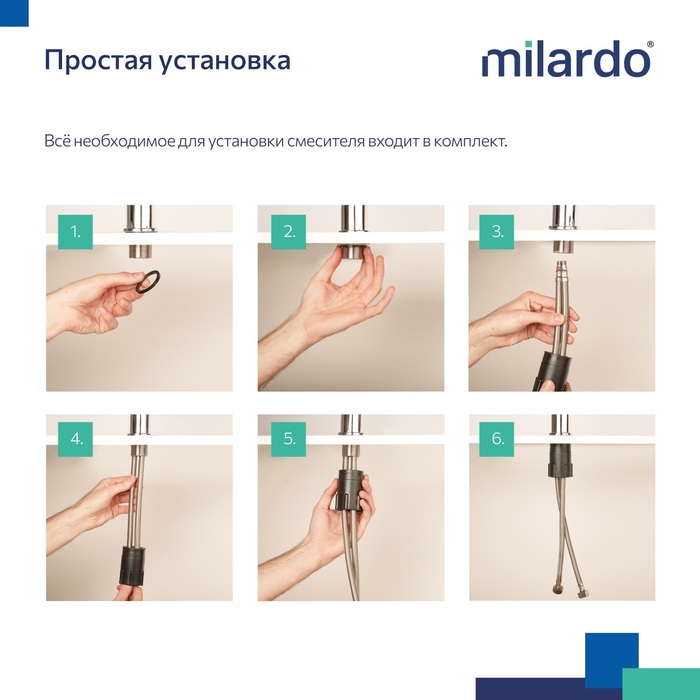 Простая установка

milardo®

Всё необходимое для установки смесителя входит в комплект.

1.

2.

3.

4.

5.

6.