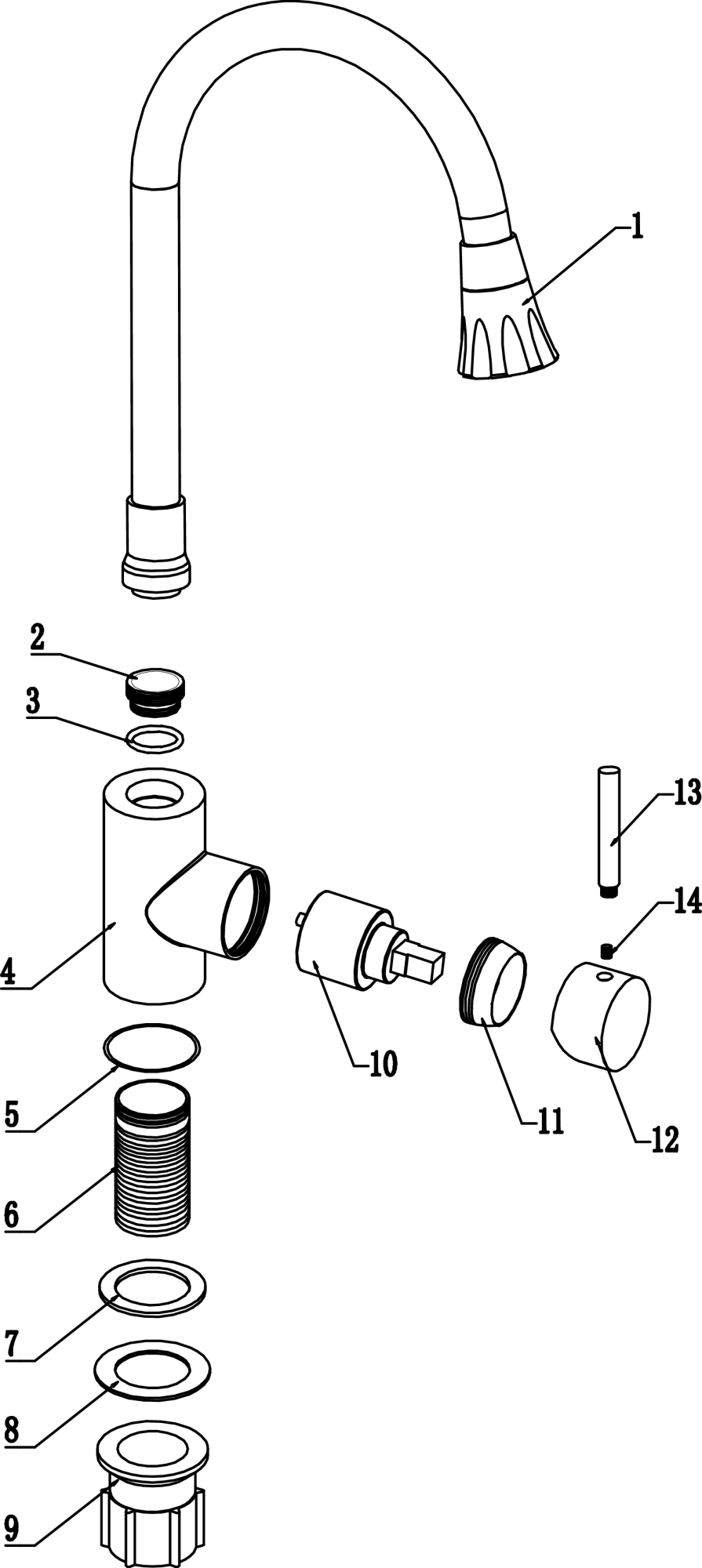 1
2
3
13
14
4
10
11
12
5
6
7
8
9