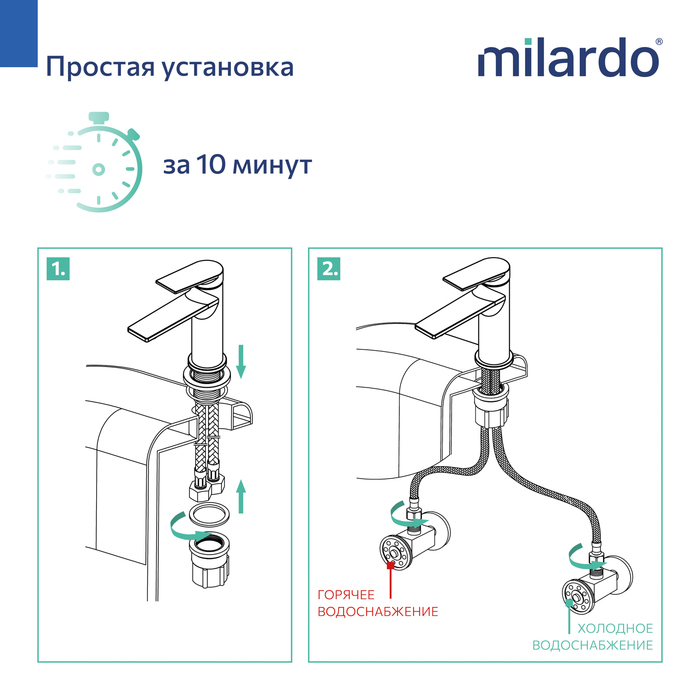 Простая установка

milardo®

за 10 минут

1.

2.

ГОРЯЧЕЕ ВОДОСНАБЖЕНИЕ

ХОЛОДНОЕ ВОДОСНАБЖЕНИЕ