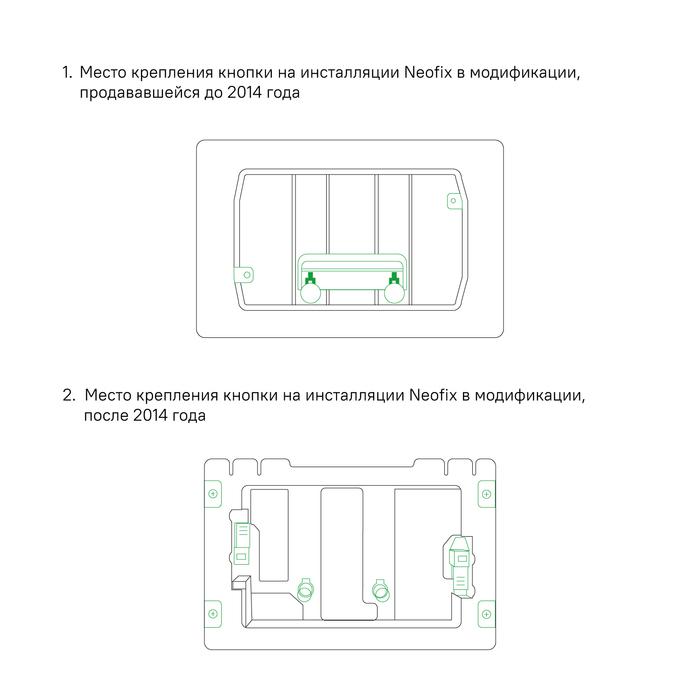 1. Место крепления кнопки на инсталляции Neofix в модификации, продававшейся до 2014 года

2. Место крепления кнопки на инсталляции Neofix в модификации, после 2014 года