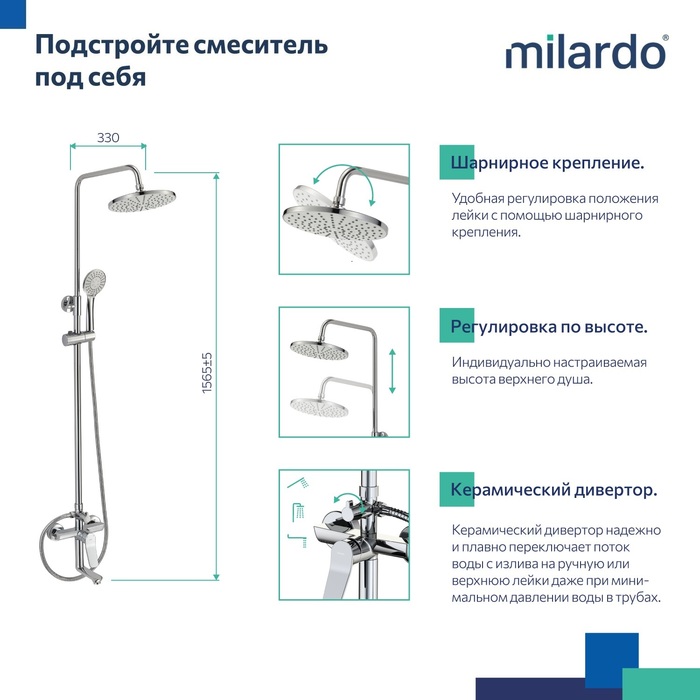 Подстройте смеситель под себя

milardo®

330

1565±5

Шарнирное крепление.

Удобная регулировка положения лейки с помощью шарнирного крепления.

Регулировка по высоте.

Индивидуально настраиваемая высота верхнего душа.

Керамический дивертор.

Керамический дивертор надежно и плавно переключает поток воды с излива на ручную или верхнюю лейки даже при минимальном давлении воды в трубах.