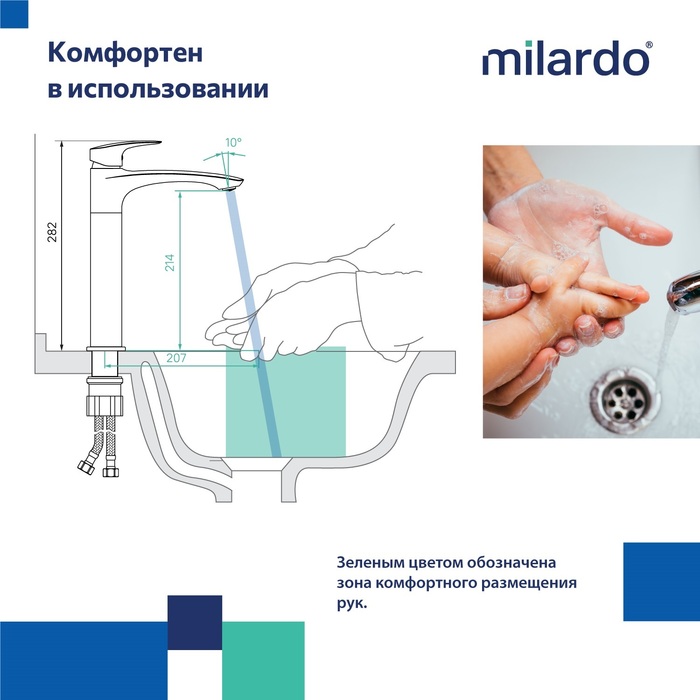 Комфортен в использовании

milardo®

10°

282

214

207

Зеленым цветом обозначена зона комфортного размещения рук.