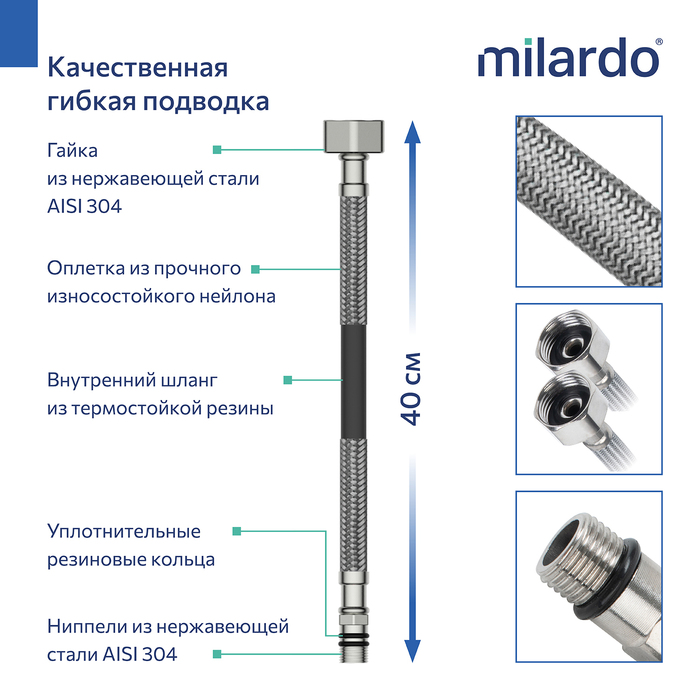 Качественная гибкая подводка

milardo®

Гайка из нержавеющей стали AISI 304

Оплетка из прочного износостойкого нейлона

Внутренний шланг из термостойкой резины

Уплотнительные резиновые кольца

Ниппели из нержавеющей стали AISI 304

40 см