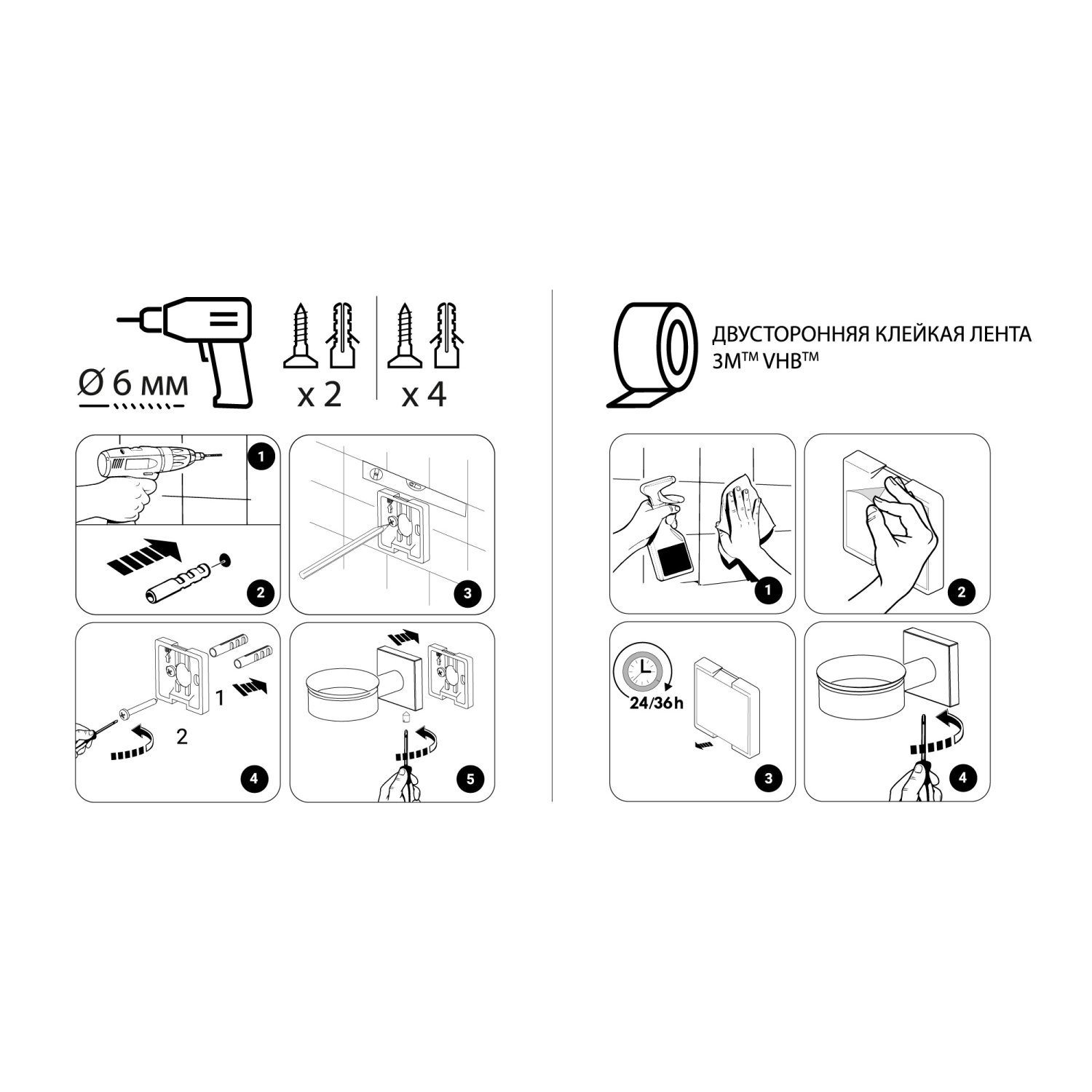 Ø 6 мм

x 2

x 4

1

2

3

1

2

4

5

ДВУСТОРОННЯЯ КЛЕЙКАЯ ЛЕНТА
3M™ VHB™

1

2

24/36h

3

4