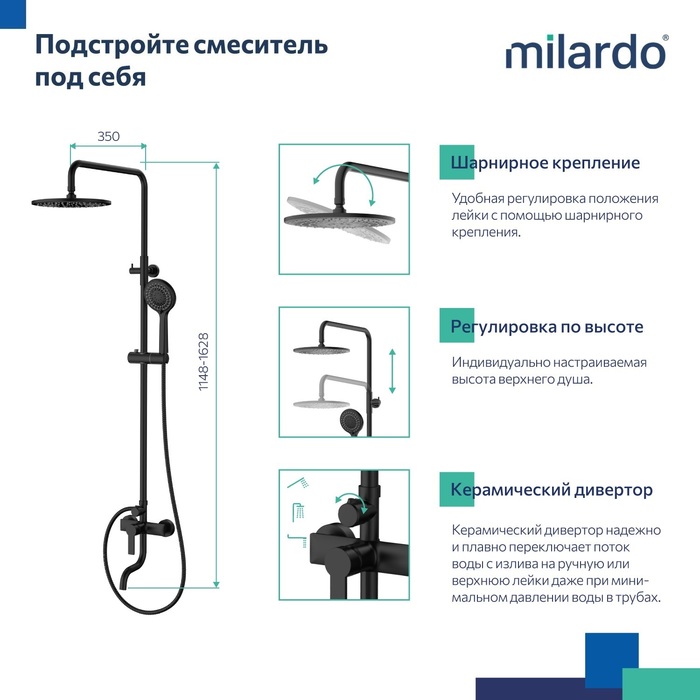 Подстройте смеситель под себя

milardo®

350

1148-1628

Шарнирное крепление

Удобная регулировка положения лейки с помощью шарнирного крепления.

Регулировка по высоте

Индивидуально настраиваемая высота верхнего душа.

Керамический дивертор

Керамический дивертор надежно и плавно переключает поток воды с излива на ручную или верхнюю лейки даже при минимальном давлении воды в трубах.