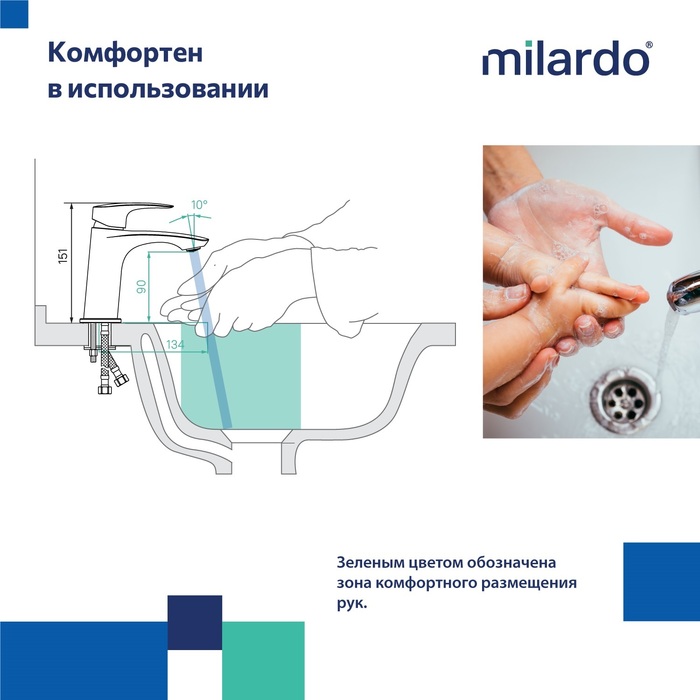 Комфортен
в использовании

milardo®

10°

151

90

134

Зеленым цветом обозначена
зона комфортного размещения
рук.