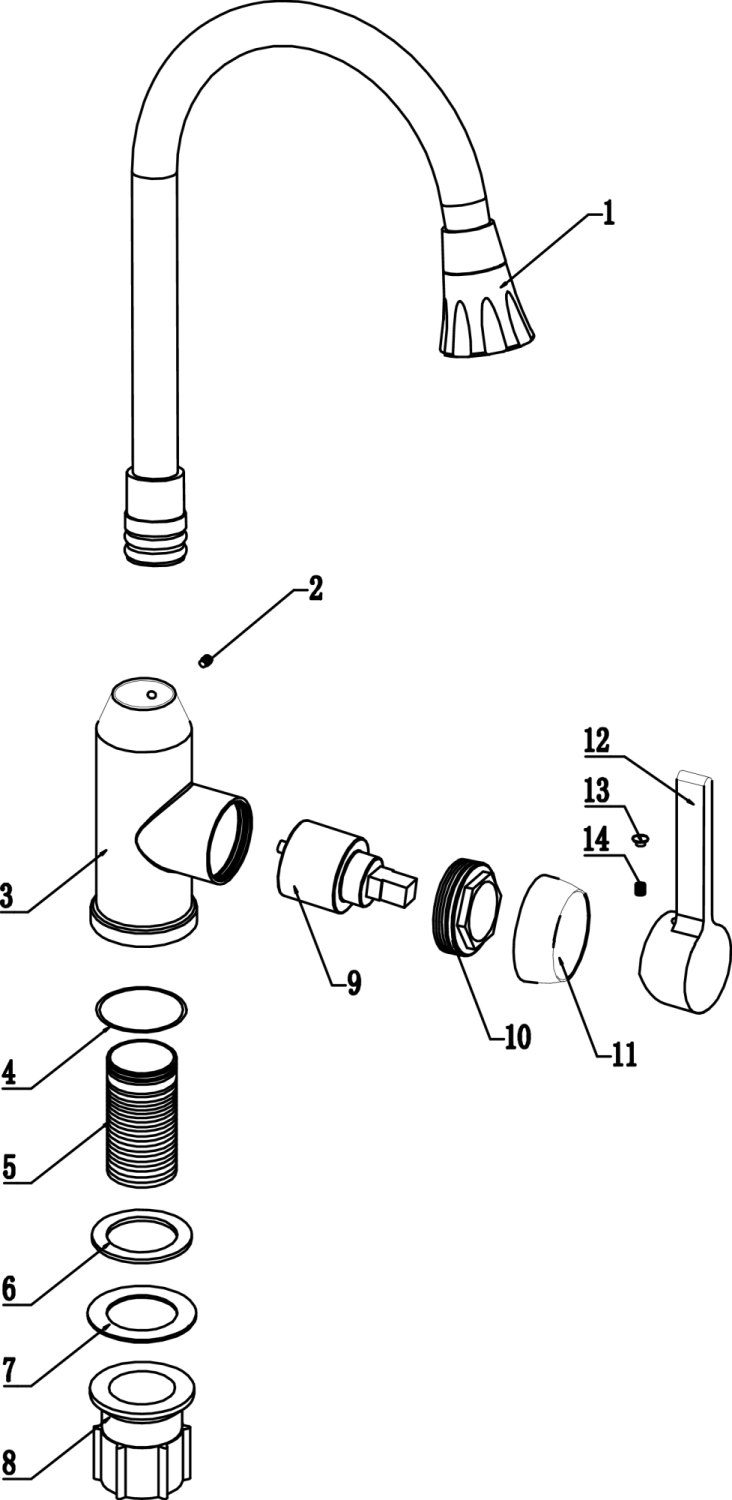 1
2
12
13
14
3
9
10
11
4
5
6
7
8