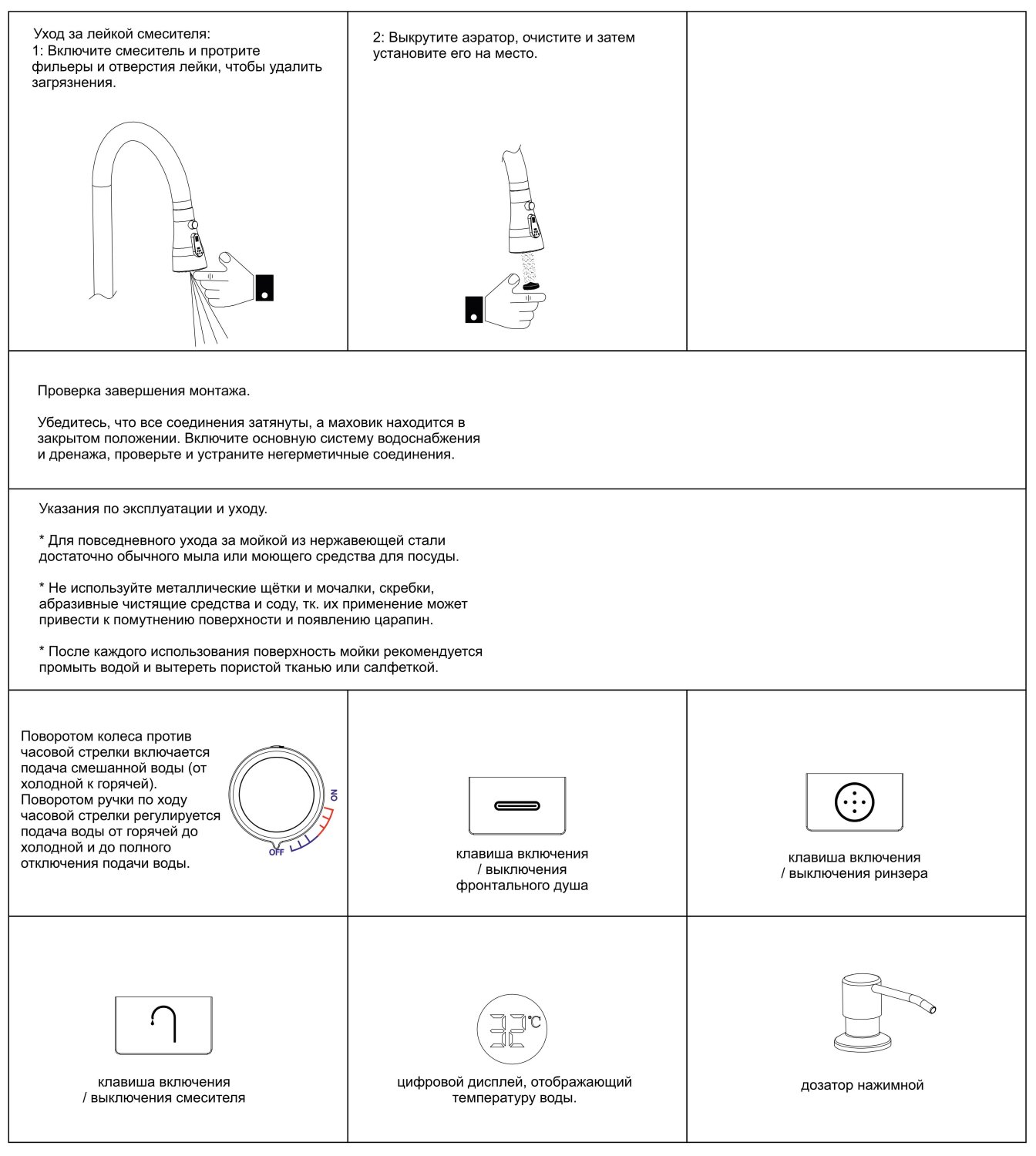 Уход за лейкой смесителя:
1: Включите смеситель и протрите фильеры и отверстия лейки, чтобы удалить загрязнения.

2: Выкрутите аэратор, очистите и затем установите его на место.

Проверка завершения монтажа.

Убедитесь, что все соединения затянуты, а маховик находится в закрытом положении. Включите основную систему водоснабжения и дренажа, проверьте и устраните негерметичные соединения.

Указания по эксплуатации и уходу.

* Для повседневного ухода за мойкой из нержавеющей стали достаточно обычного мыла или моющего средства для посуды.

* Не используйте металлические щётки и мочалки, скребки, абразивные чистящие средства и соду, тк. их применение может привести к помутнению поверхности и появлению царапин.

* После каждого использования поверхность мойки рекомендуется промыть водой и вытереть пористой тканью или салфеткой.

Поворотом колеса против часовой стрелки включается подача смешанной воды (от холодной к горячей). Поворотом ручки по ходу часовой стрелки регулируется подача воды от горячей до холодной и до полного отключения подачи воды.

ON
OFF

клавиша включения / выключения фронтального душа

клавиша включения / выключения ринзера

клавиша включения / выключения смесителя

32°C

цифровой дисплей, отображающий температуру воды.

дозатор нажимной