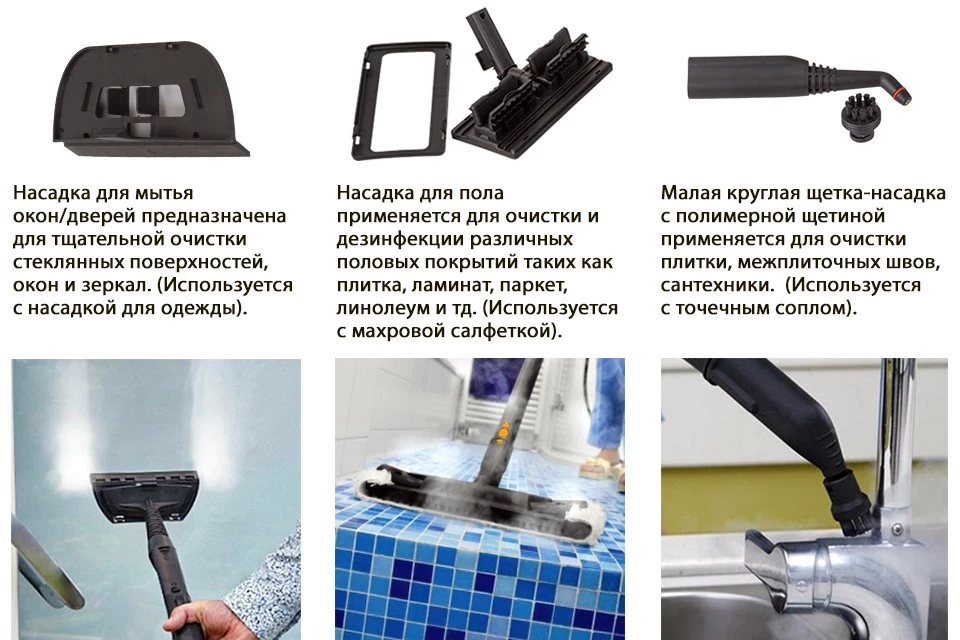 Насадка для мытья окон/дверей предназначена для тщательной очистки стеклянных поверхностей, окон и зеркал. (Используется с насадкой для одежды).

Насадка для пола применяется для очистки и дезинфекции различных половых покрытий таких как плитка, ламинат, паркет, линолеум и тд. (Используется с махровой салфеткой).

Малая круглая щетка-насадка с полимерной щетиной применяется для очистки плитки, межплиточных швов, сантехники. (Используется с точечным соплом).