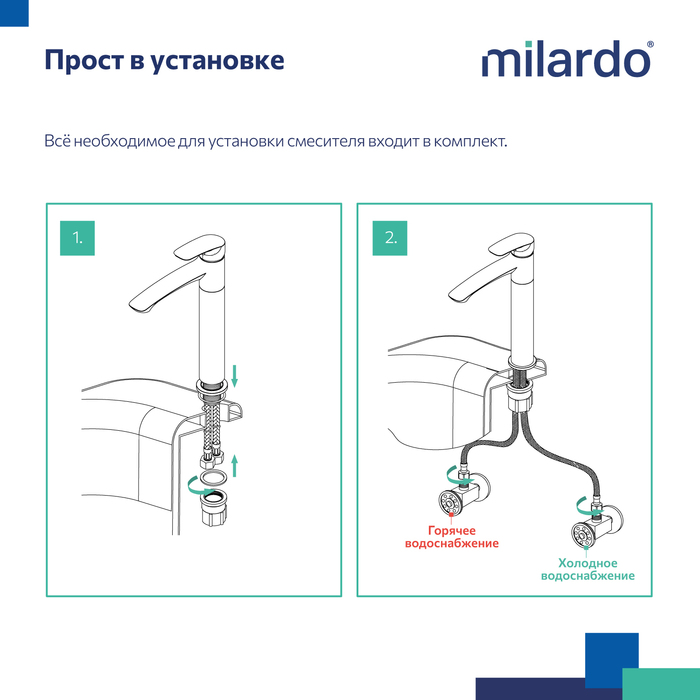 Прост в установке

milardo®

Всё необходимое для установки смесителя входит в комплект.

1.

2.

Горячее водоснабжение

Холодное водоснабжение