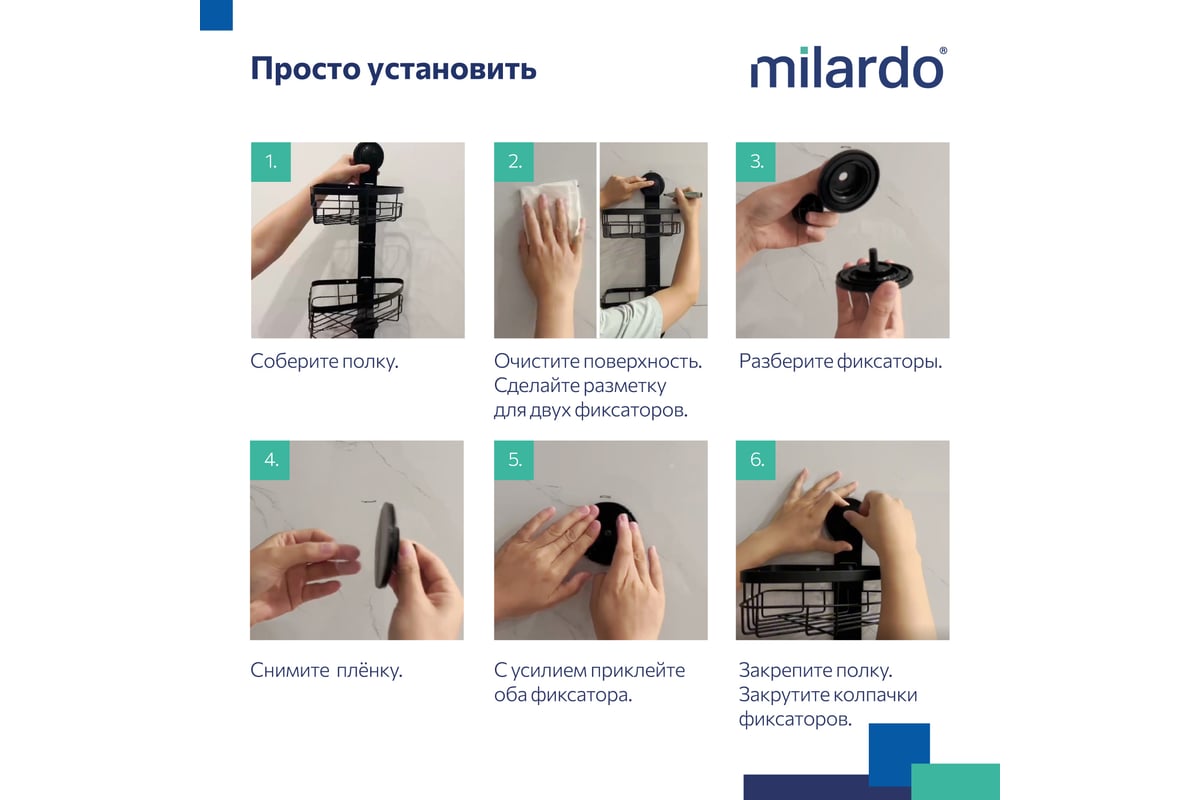 Просто установить

milardo®

1.

Соберите полку.

2.

Очистите поверхность. Сделайте разметку для двух фиксаторов.

3.

Разберите фиксаторы.

4.

Снимите плёнку.

5.

С усилием приклейте оба фиксатора.

6.

Закрепите полку. Закрутите колпачки фиксаторов.