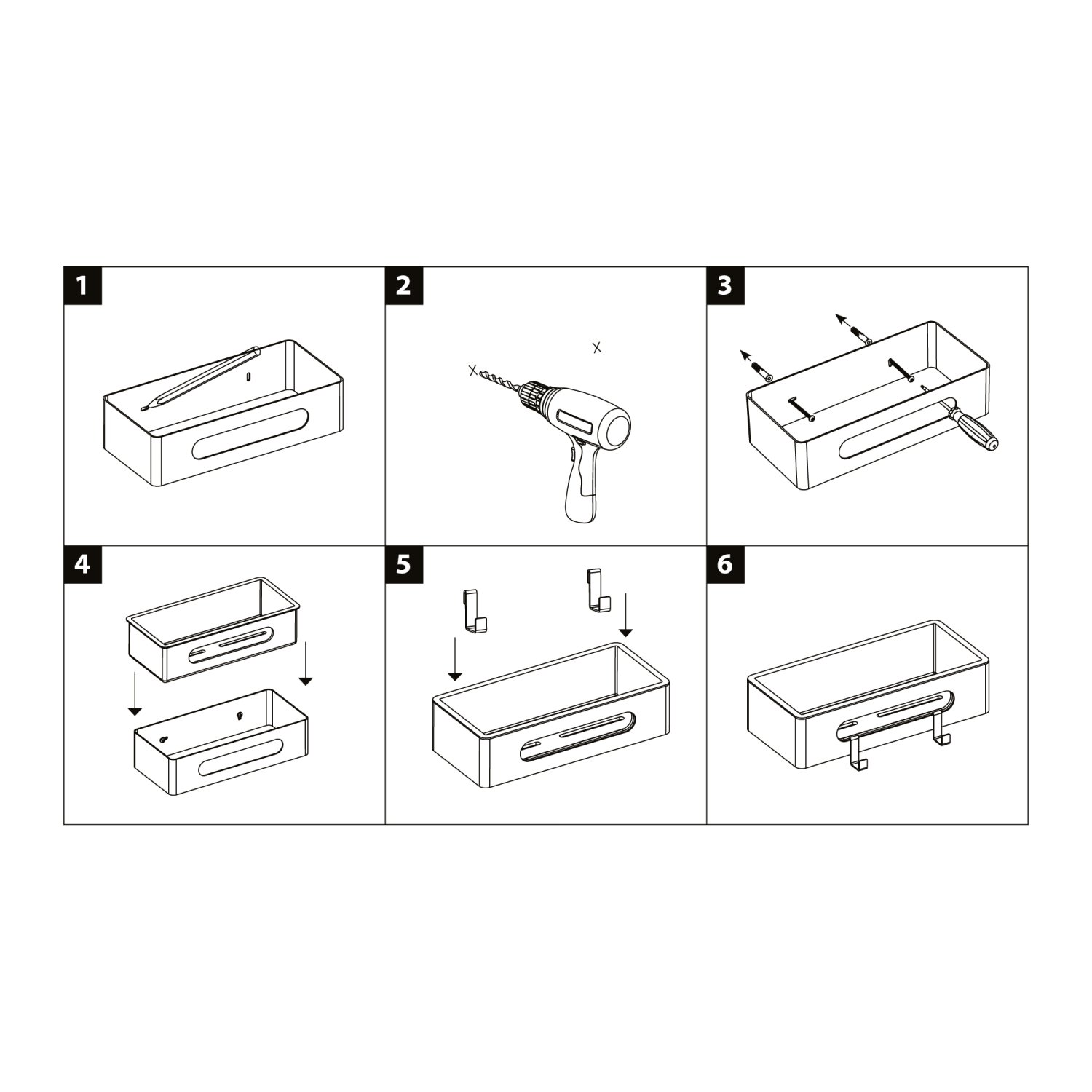 1

2

X

X

3

4

5

6