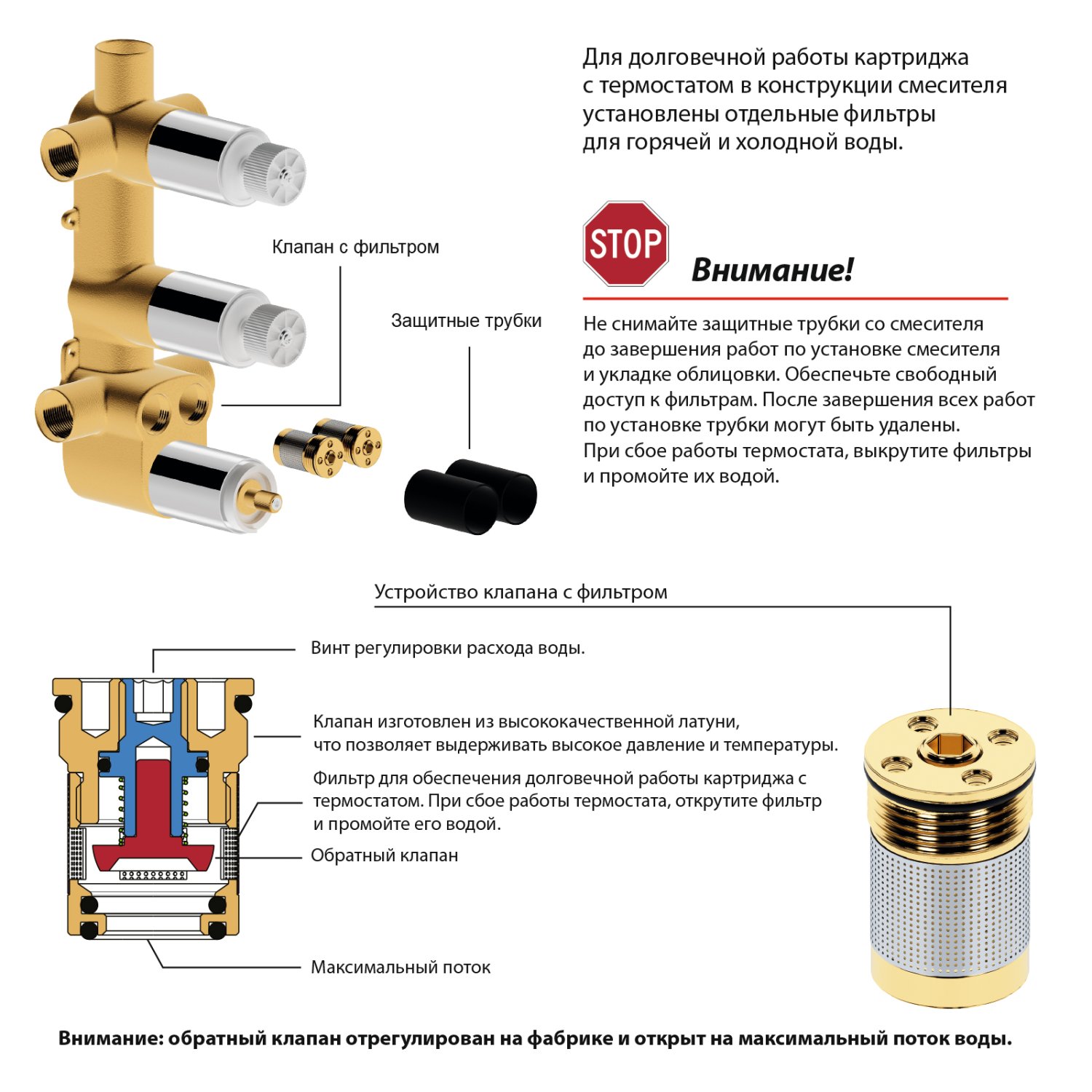 Для долговечной работы картриджа с термостатом в конструкции смесителя установлены отдельные фильтры для горячей и холодной воды.

Клапан с фильтром

Защитные трубки

STOP

Внимание!

Не снимайте защитные трубки со смесителя до завершения работ по установке смесителя и укладке облицовки. Обеспечьте свободный доступ к фильтрам. После завершения всех работ по установке трубки могут быть удалены.
При сбое работы термостата, выкрутите фильтры и промойте их водой.

Устройство клапана с фильтром

Винт регулировки расхода воды.

Клапан изготовлен из высококачественной латуни, что позволяет выдерживать высокое давление и температуры.

Фильтр для обеспечения долговечной работы картриджа с термостатом. При сбое работы термостата, открутите фильтр и промойте его водой.

Обратный клапан

Максимальный поток

Внимание: обратный клапан отрегулирован на фабрике и открыт на максимальный поток воды.