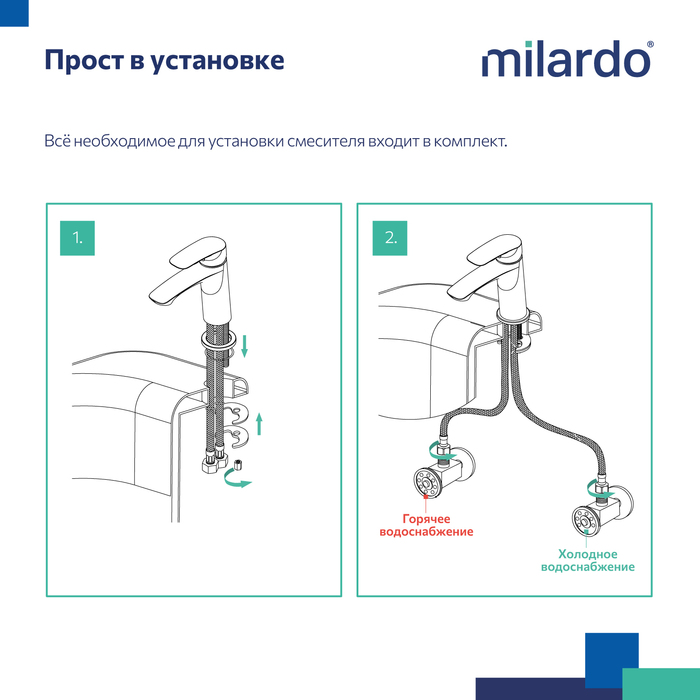 Прост в установке

milardo®

Всё необходимое для установки смесителя входит в комплект.

1.

2.

Горячее водоснабжение

Холодное водоснабжение