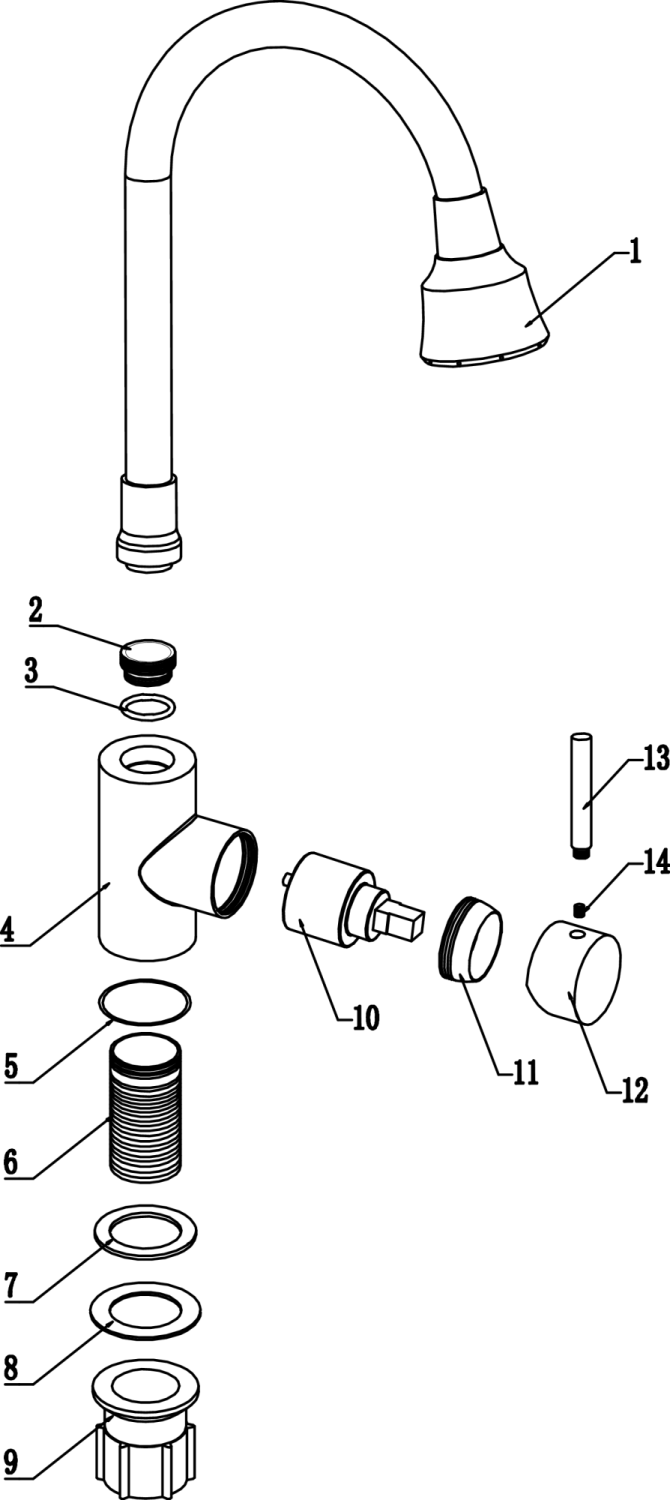 1
2
3
13
14
4
10
11
12
5
6
7
8
9