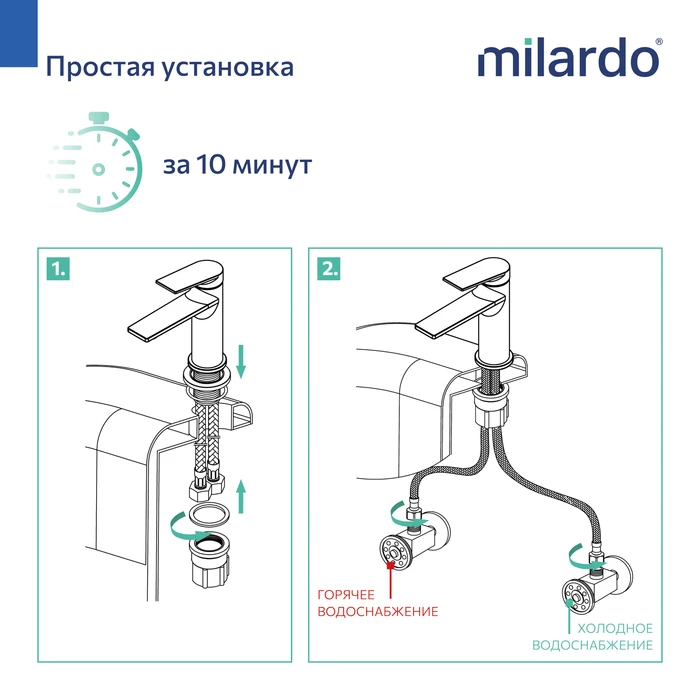 Простая установка

milardo®

за 10 минут

1.

2.

ГОРЯЧЕЕ ВОДОСНАБЖЕНИЕ

ХОЛОДНОЕ ВОДОСНАБЖЕНИЕ