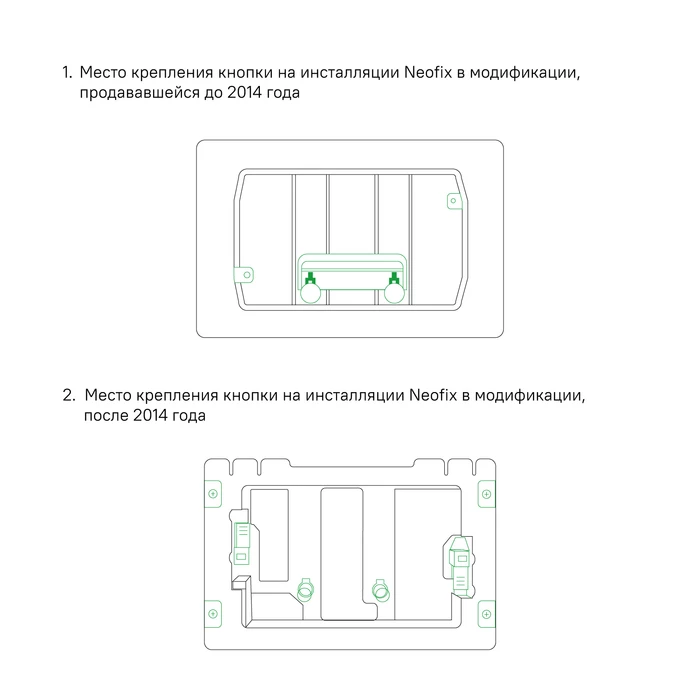 1. Место крепления кнопки на инсталляции Neofix в модификации, продававшейся до 2014 года

2. Место крепления кнопки на инсталляции Neofix в модификации, после 2014 года