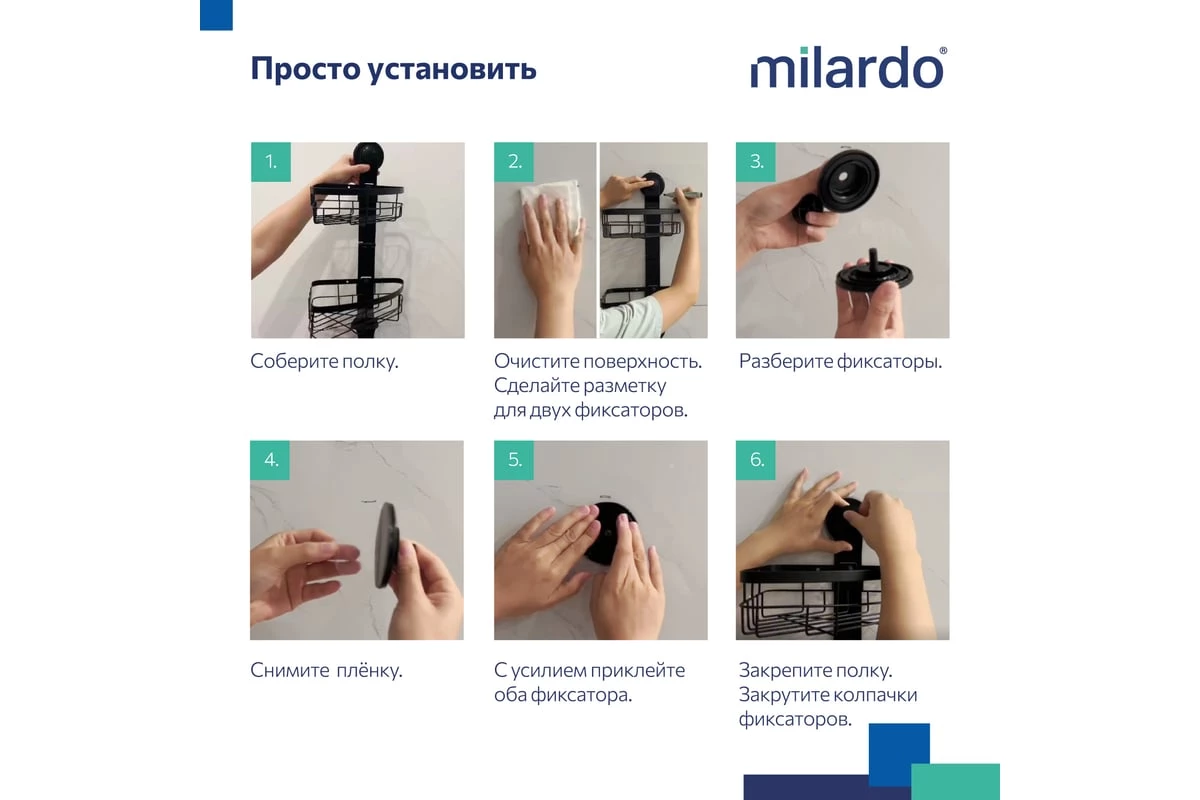 Просто установить

milardo®

1.

Соберите полку.

2.

Очистите поверхность. Сделайте разметку для двух фиксаторов.

3.

Разберите фиксаторы.

4.

Снимите плёнку.

5.

С усилием приклейте оба фиксатора.

6.

Закрепите полку. Закрутите колпачки фиксаторов.