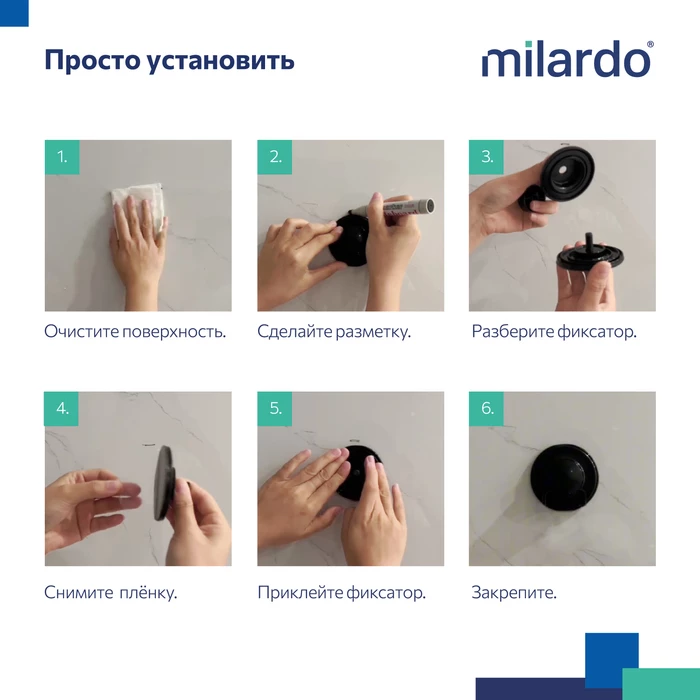 Просто установить

milardo®

1.

Очистите поверхность.

2.

Сделайте разметку.

3.

Разберите фиксатор.

4.

Снимите плёнку.

5.

Приклейте фиксатор.

6.

Закрепите.