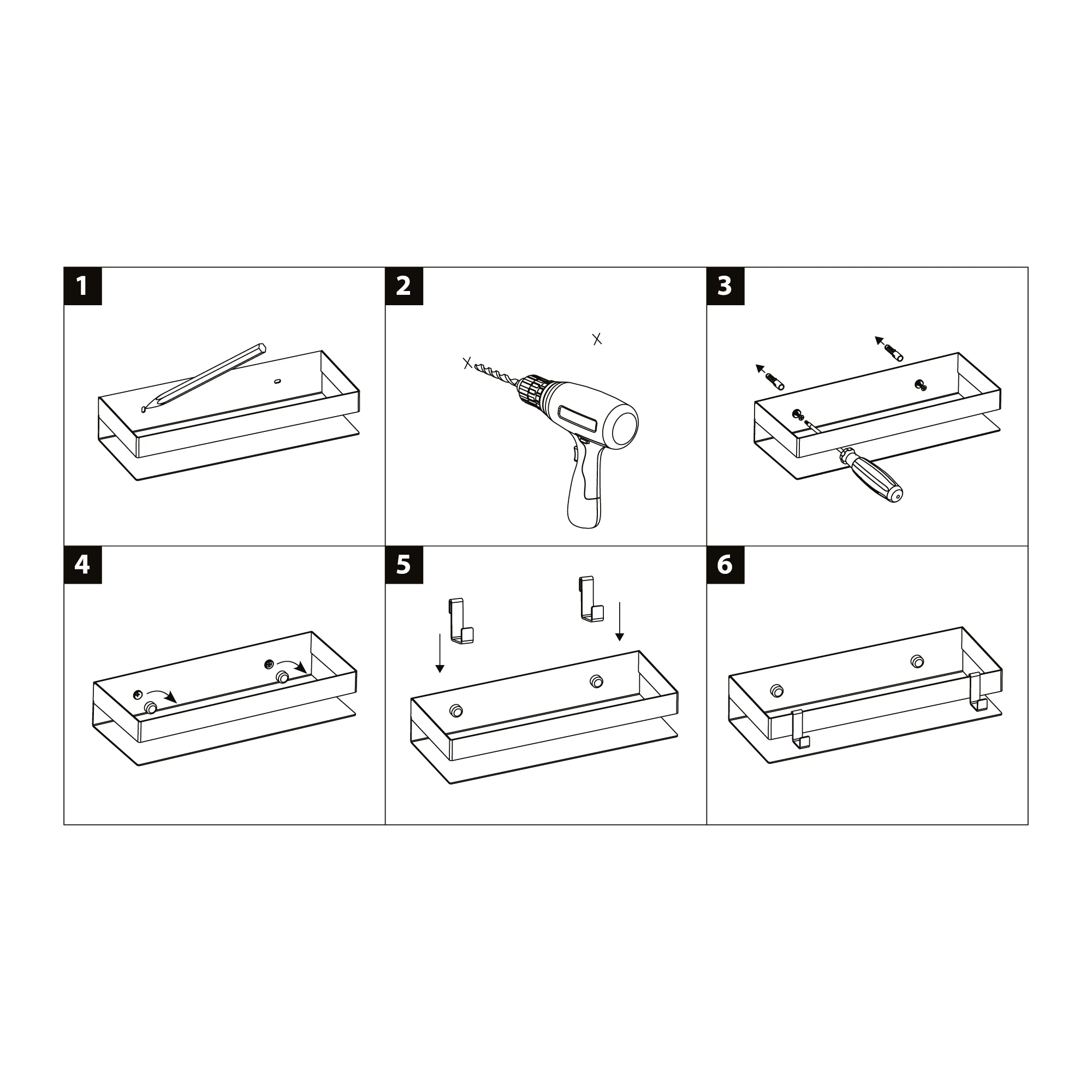 1

2

3

4

5

6