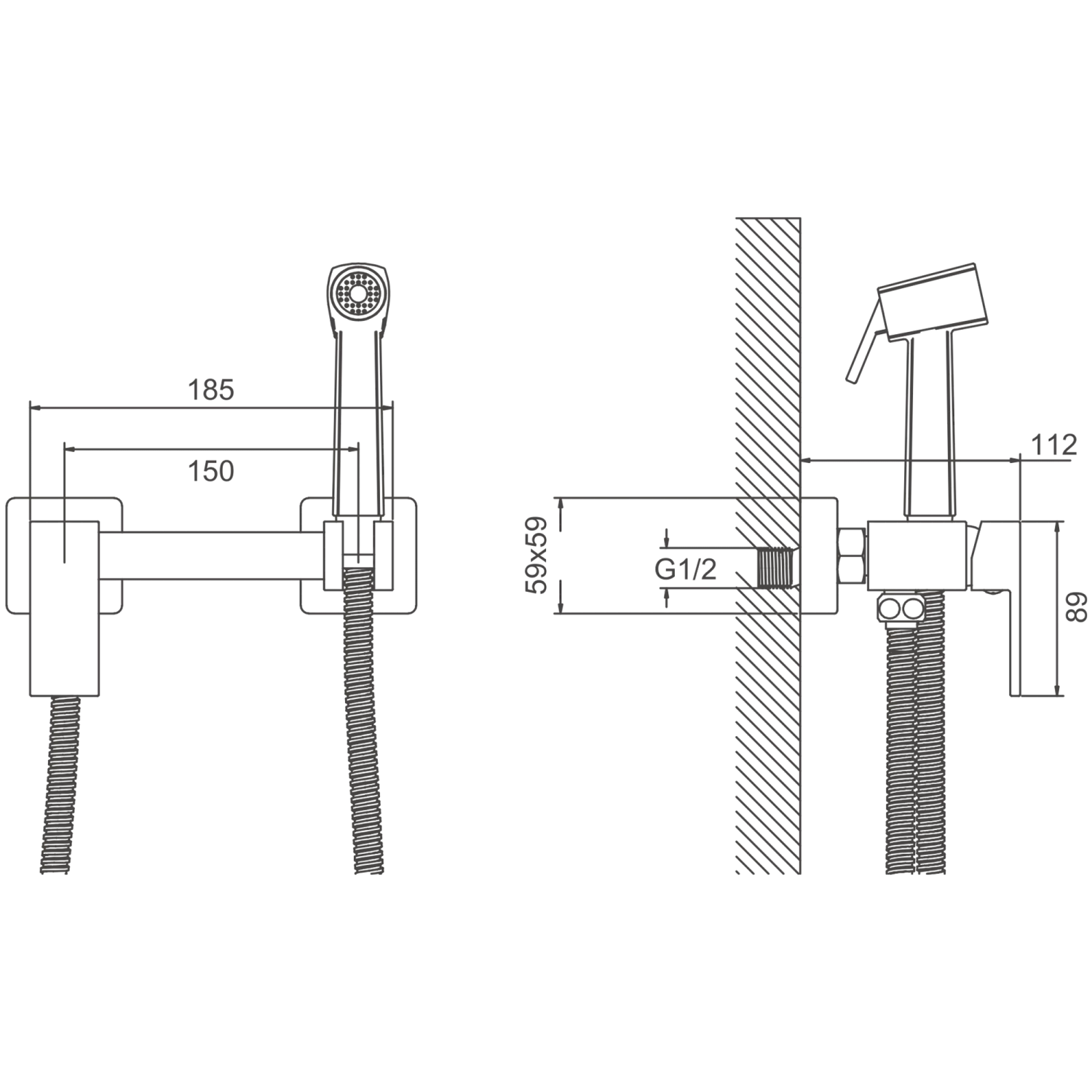 185

150

112

59x59

G1/2

89